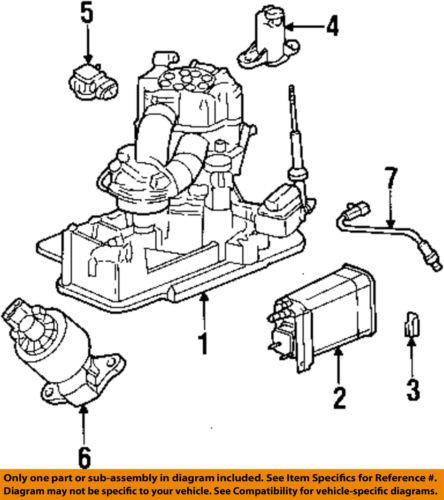 5
4
7
1
2
3
6
Only one part or sub-assembly in diagram included. See Item Specifics for Reference #.
Diagram may not be specific to your vehicle. See Compatibility for vehicle-specific diagrams.