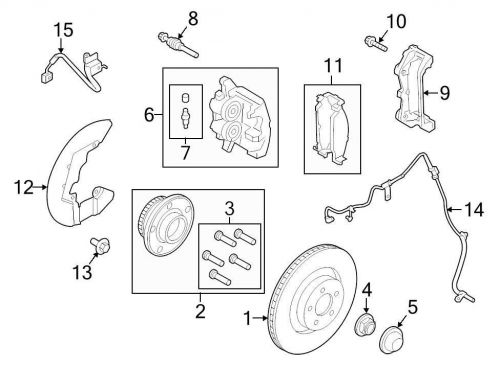 15
8
10
11
9
6
7
12
14
3
13
2
4
5
1