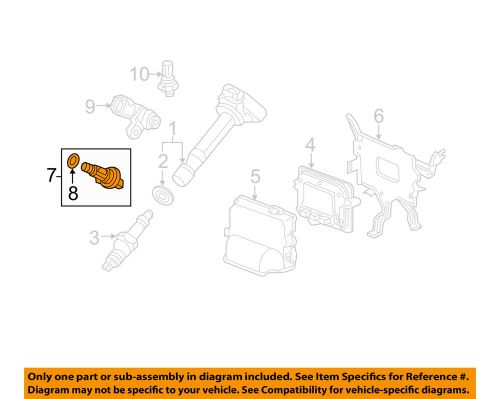 10
9
1
2
7
8
3
5
4
6

Only one part or sub-assembly in diagram included. See Item Specifics for Reference #.
Diagram may not be specific to your vehicle. See Compatibility for vehicle-specific diagrams.