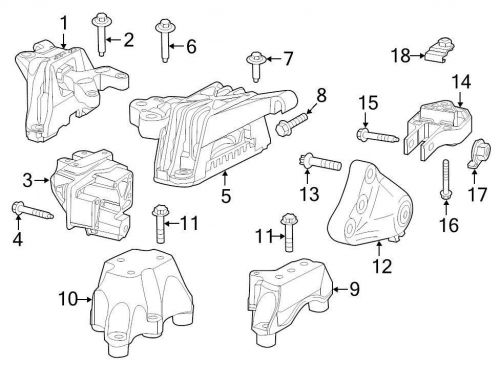 1
2
6
7
18
14
8
15
3
5
13
17
4
11
16
11
12
10
9