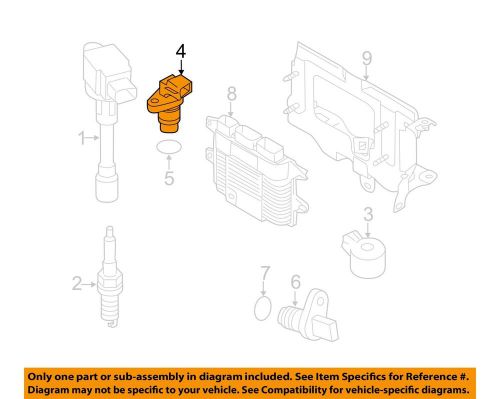 4
9
8
1
5
3
7
6
2

Only one part or sub-assembly in diagram included. See Item Specifics for Reference #. Diagram may not be specific to your vehicle. See Compatibility for vehicle-specific diagrams.