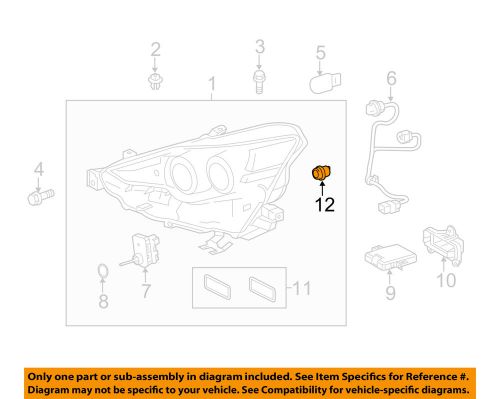 2
3
5
1
6
4
12
7
8
11
9
10

Only one part or sub-assembly in diagram included. See Item Specifics for Reference #. Diagram may not be specific to your vehicle. See Compatibility for vehicle-specific diagrams.