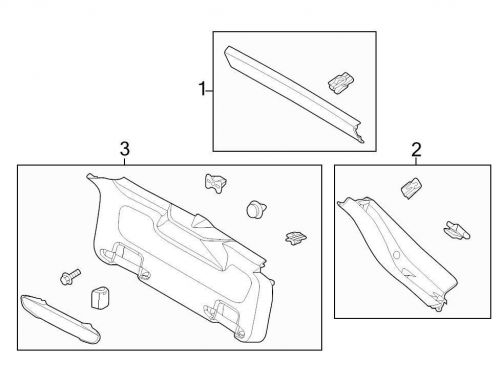 1
3
2