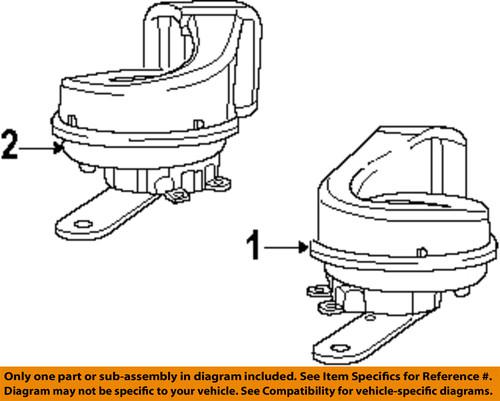 2

1

Only one part or sub-assembly in diagram included. See Item Specifics for Reference #.
Diagram may not be specific to your vehicle. See Compatibility for vehicle-specific diagrams.