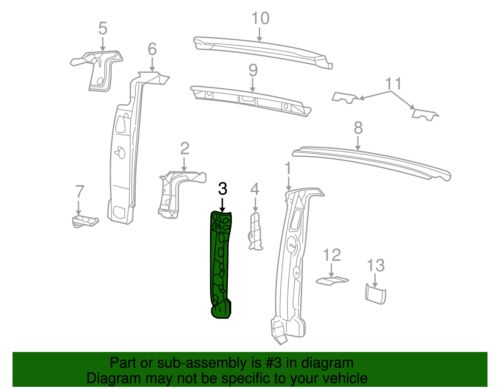 10
5
6
9
11
8
2
1
3
4
7
12
13

Part or sub-assembly is #3 in diagram
Diagram may not be specific to your vehicle