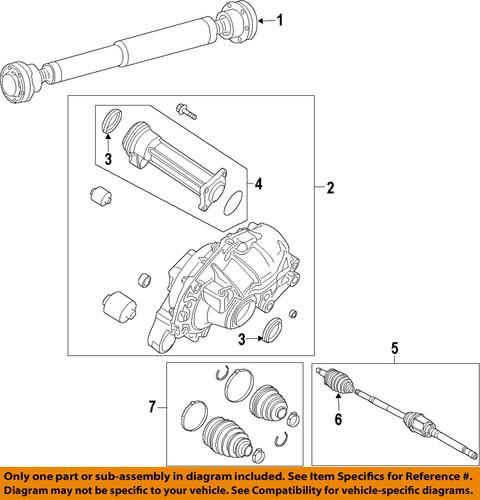 1

3

4

2

3

5

7

6

Only one part or sub-assembly in diagram included. See Item Specifics for Reference #. Diagram may not be specific to your vehicle. See Compatibility for vehicle-specific diagrams.