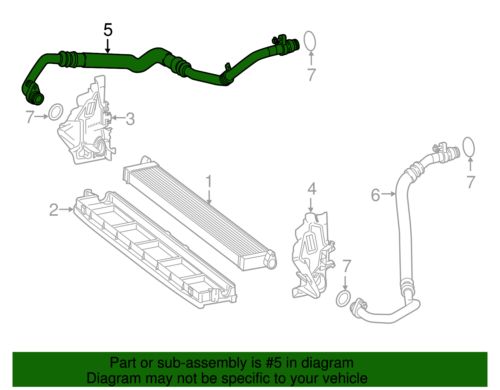 5
7
7
3
1
2
4
6
7
7

Part or sub-assembly is #5 in diagram
Diagram may not be specific to your vehicle