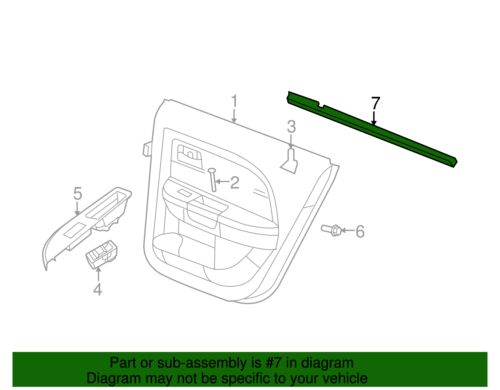 1
7
3
2
5
6
4

Part or sub-assembly is #7 in diagram
Diagram may not be specific to your vehicle