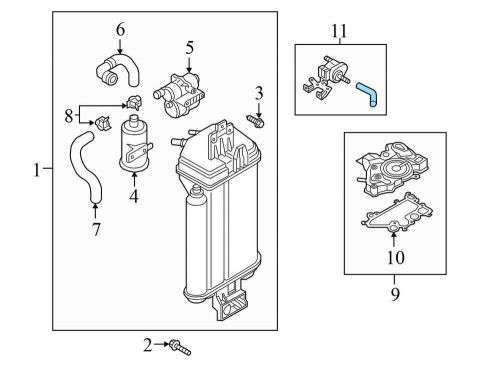 6
5
11
3
8
1
4
7
10
9
2