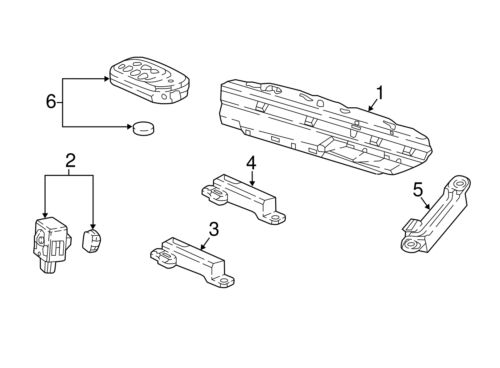 6
1
2
4
5
3