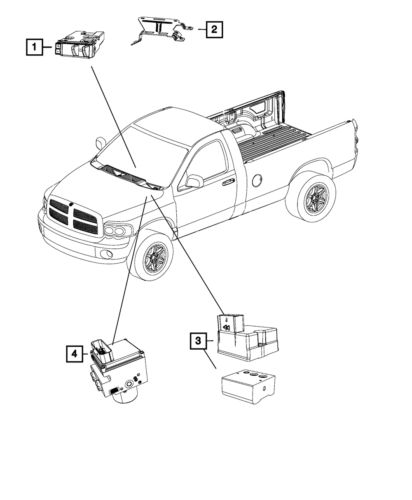 1
2
3
4