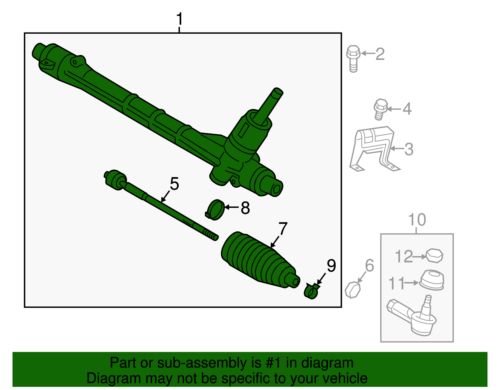 1
2
4
3
5
8
7
9
6
10
12
11

Part or sub-assembly is #1 in diagram
Diagram may not be specific to your vehicle