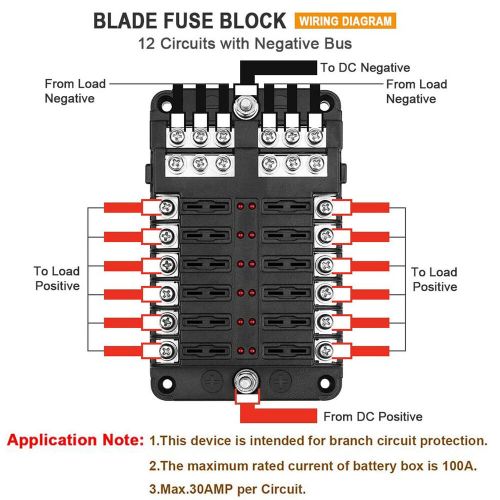 BLADE FUSE BLOCK WIRING DIAGRAM
12 Circuits with Negative Bus

To DC Negative

From Load Negative

From Load Negative

To Load Positive

To Load Positive

From DC Positive

Application Note: 1.This device is intended for branch circuit protection.
2.The maximum rated current of battery box is 100A.
3.Max.30AMP per Circuit.