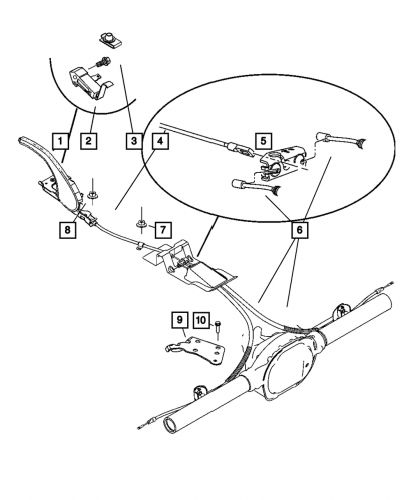 1
2
3
4
5
8
7
6
9
10