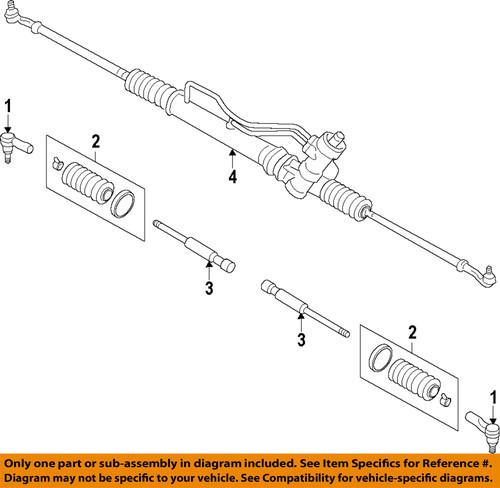 1

2

4

3

3

2

1

Only one part or sub-assembly in diagram included. See Item Specifics for Reference #. Diagram may not be specific to your vehicle. See Compatibility for vehicle-specific diagrams.