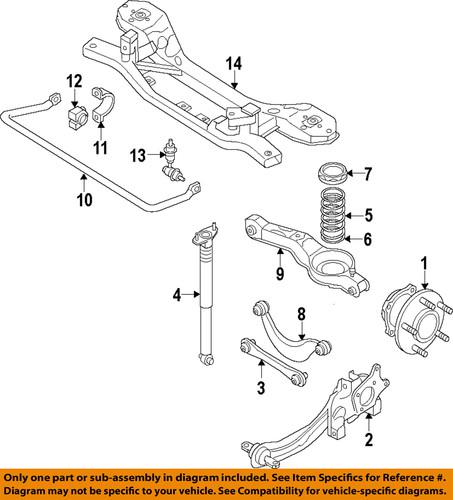 14
12
11
13
10
7
5
6
9
1
4
8
3
2

Only one part or sub-assembly in diagram included. See Item Specifics for Reference #. Diagram may not be specific to your vehicle. See Compatibility for vehicle-specific diagrams.