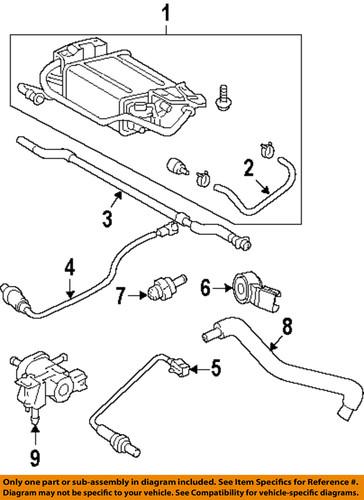 1
2
3
4
7
6
8
5
9

Only one part or sub-assembly in diagram included. See Item Specifics for Reference #. Diagram may not be specific to your vehicle. See Compatibility for vehicle-specific diagrams.