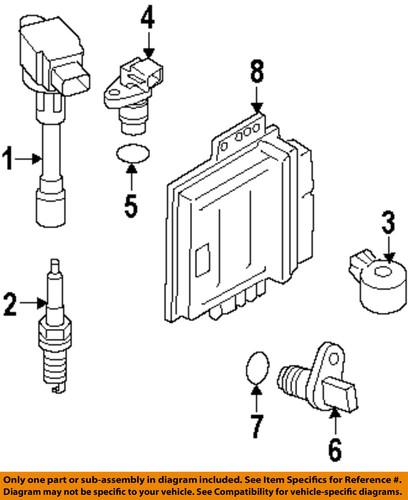 4
8
1
5
3
2
7
6

Only one part or sub-assembly in diagram included. See Item Specifics for Reference #. Diagram may not be specific to your vehicle. See Compatibility for vehicle-specific diagrams.