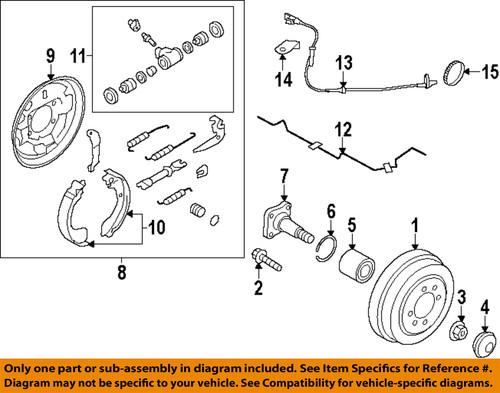 9
11
14
13
15
12
7
6
5
1
10
8
2
3
4

Only one part or sub-assembly in diagram included. See Item Specifics for Reference #. Diagram may not be specific to your vehicle. See Compatibility for vehicle-specific diagrams.