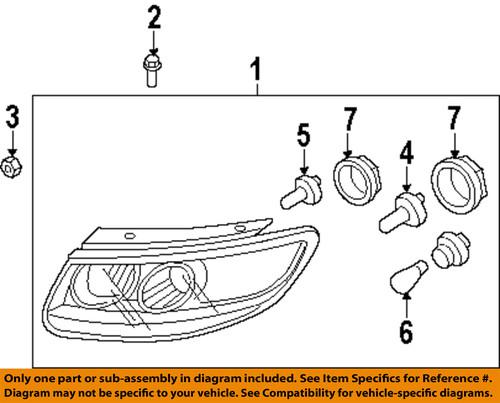 2
1
3
5
7
4
7
6

Only one part or sub-assembly in diagram included. See Item Specifics for Reference #. Diagram may not be specific to your vehicle. See Compatibility for vehicle-specific diagrams.