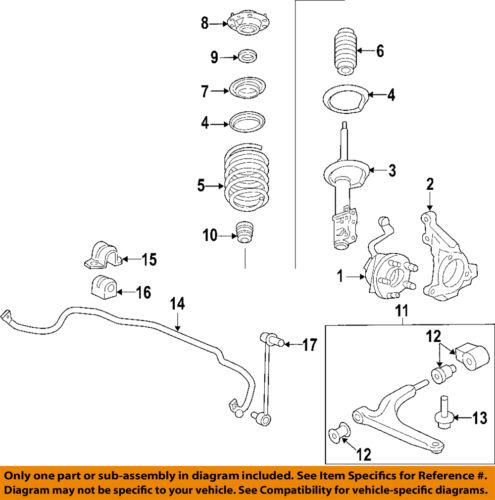 8
9
7
4
5
10
6
4
3
2
1
15
16
14
17
11
12
13
12

Only one part or sub-assembly in diagram included. See Item Specifics for Reference #.
Diagram may not be specific to your vehicle. See Compatibility for vehicle-specific diagrams.