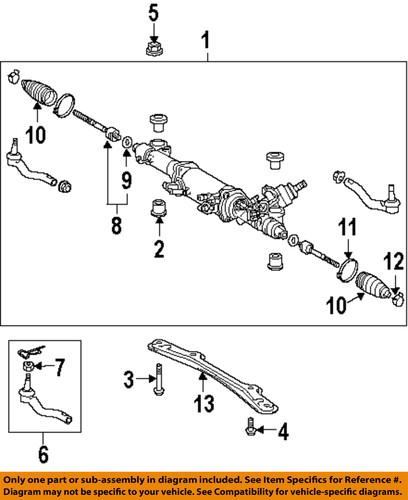 5
1
10
9
8
2
11
12
10
7
3
13
4
6
Only one part or sub-assembly in diagram included. See Item Specifics for Reference #.
Diagram may not be specific to your vehicle. See Compatibility for vehicle-specific diagrams.