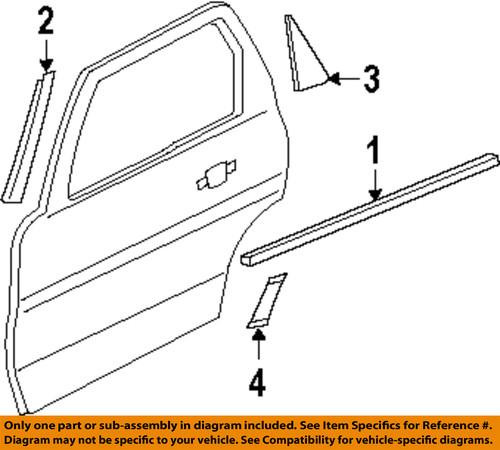 2

3

1

4

Only one part or sub-assembly in diagram included. See Item Specifics for Reference #. Diagram may not be specific to your vehicle. See Compatibility for vehicle-specific diagrams.