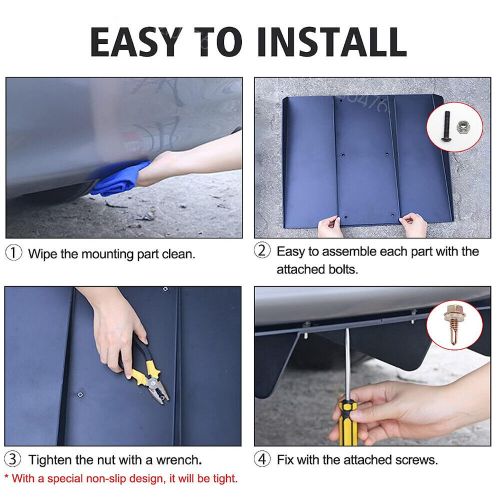 EASY TO INSTALL

① Wipe the mounting part clean.

② Easy to assemble each part with the attached bolts.

③ Tighten the nut with a wrench.

* With a special non-slip design, it will be tight.

④ Fix with the attached screws.