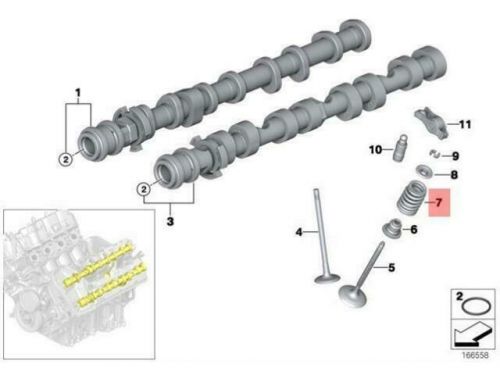 1
2
2
3
11
10
9
8
7
6
4
5
2
166558