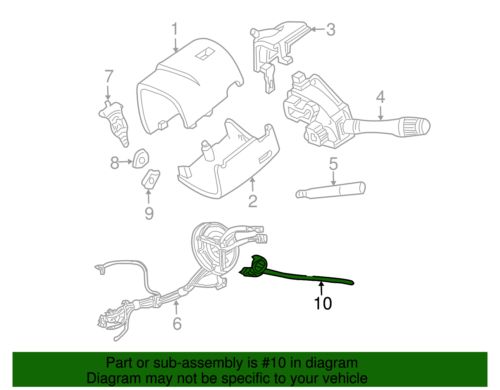 1
3
7
4
8
5
9
2
10
6

Part or sub-assembly is #10 in diagram
Diagram may not be specific to your vehicle