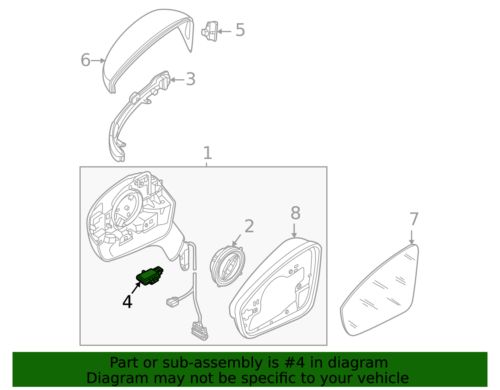 5
6
3
1
8
2
7
4

Part or sub-assembly is #4 in diagram
Diagram may not be specific to your vehicle