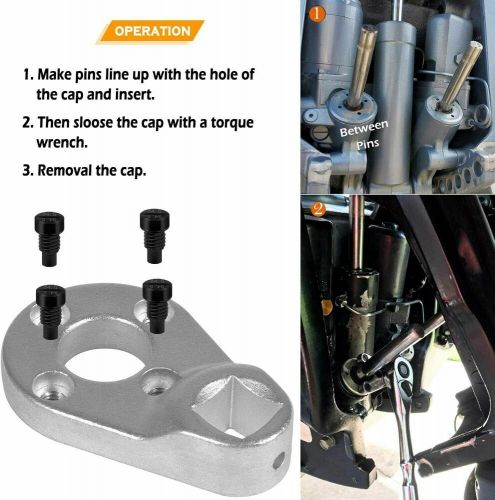 OPERATION

1. Make pins line up with the hole of the cap and insert.

2. Then sloose the cap with a torque wrench.

3. Removal the cap.

1

Between Pins

2