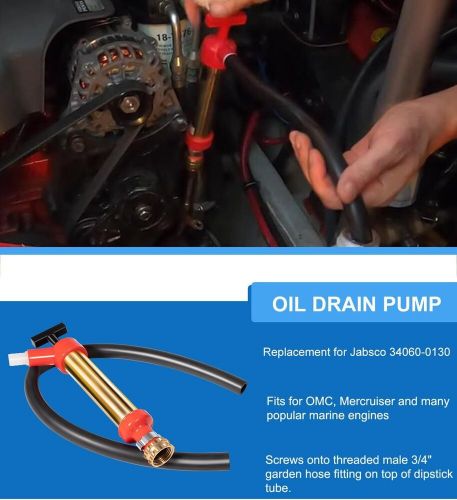 18-

OIL DRAIN PUMP

Replacement for Jabsco 34060-0130

Fits for OMC, Mercruiser and many popular marine engines

Screws onto threaded male 3/4" garden hose fitting on top of dipstick tube.