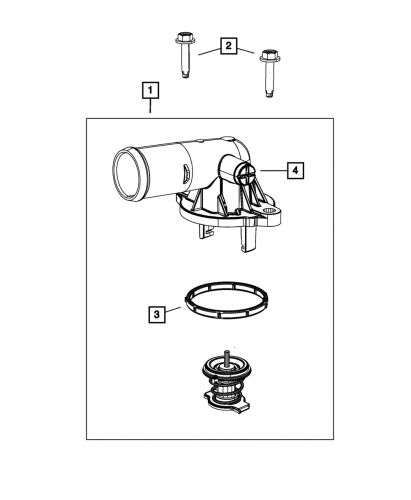 2
1
4
3