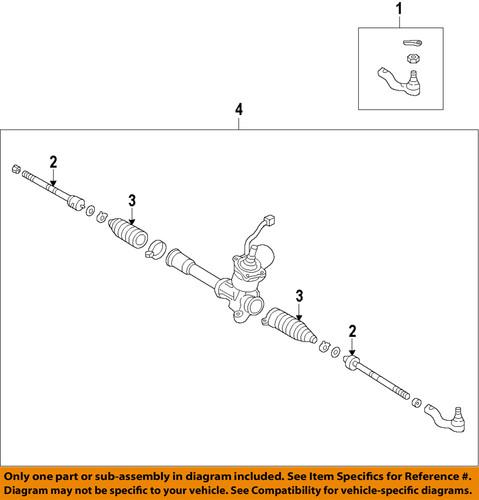 1

4

2

3

3

2

Only one part or sub-assembly in diagram included. See Item Specifics for Reference #.
Diagram may not be specific to your vehicle. See Compatibility for vehicle-specific diagrams.