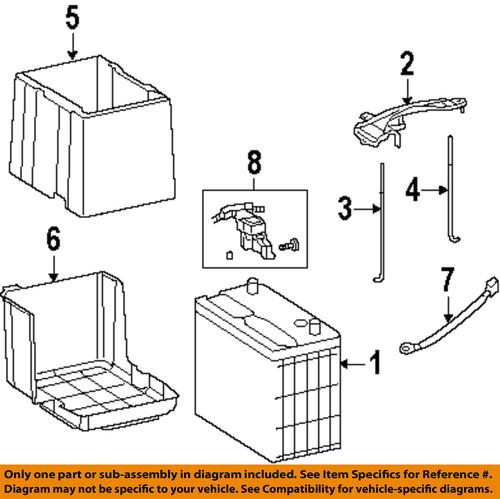 5

2

8

3

4

6

7

1

Only one part or sub-assembly in diagram included. See Item Specifics for Reference #. Diagram may not be specific to your vehicle. See Compatibility for vehicle-specific diagrams.