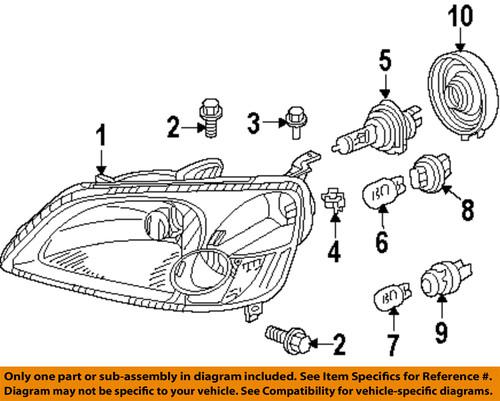 10
5
2
3
1
8
4
6
7
9
2

Only one part or sub-assembly in diagram included. See Item Specifics for Reference #.
Diagram may not be specific to your vehicle. See Compatibility for vehicle-specific diagrams.