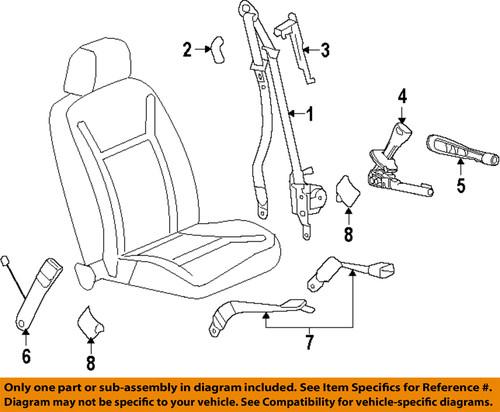 2
3
1
4
5
8
6
8
7

Only one part or sub-assembly in diagram included. See Item Specifics for Reference #. Diagram may not be specific to your vehicle. See Compatibility for vehicle-specific diagrams.