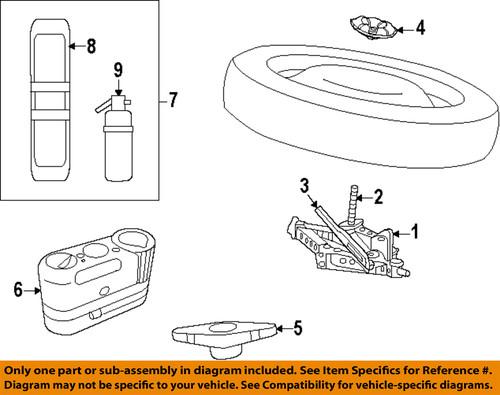 8
9
7
4
3
2
1
6
5

Only one part or sub-assembly in diagram included. See Item Specifics for Reference #. Diagram may not be specific to your vehicle. See Compatibility for vehicle-specific diagrams.