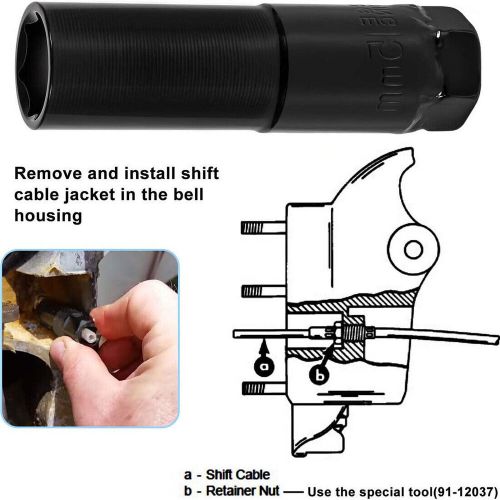 Remove and install shift cable jacket in the bell housing

a

b

a - Shift Cable
b - Retainer Nut —— Use the special tool(91-12037)