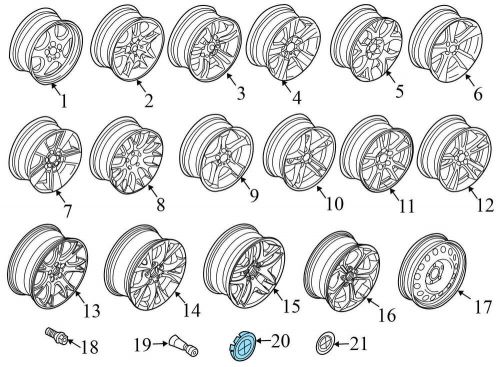 1 2 3 4 5 6

7 8 9 10 11 12

13 14 15 16 17

18 19 20 21