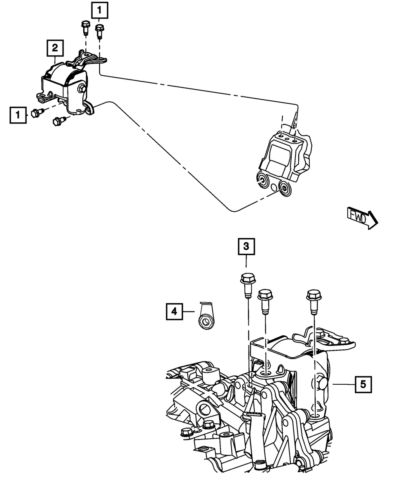 1
2
1
FWD
3
4
5