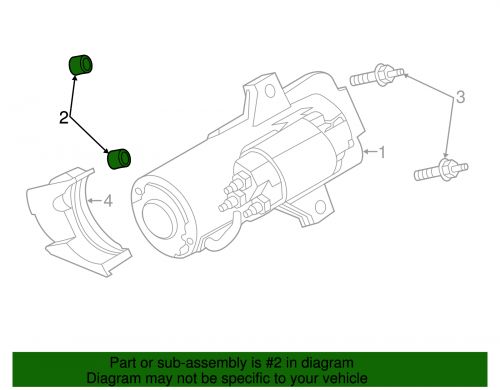 2

3

1

4

Part or sub-assembly is #2 in diagram
Diagram may not be specific to your vehicle