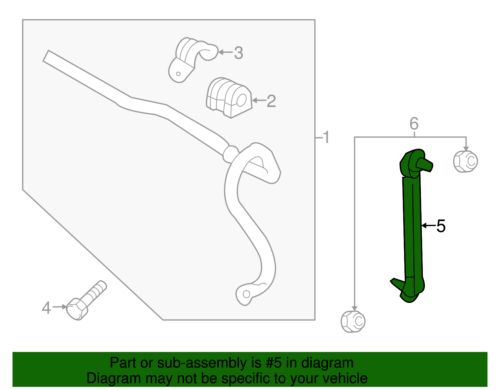 3
2
1
6
5
4

Part or sub-assembly is #5 in diagram
Diagram may not be specific to your vehicle