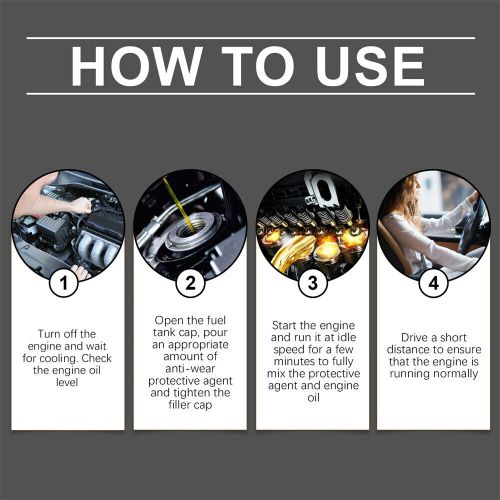 HOW TO USE

1

Turn off the engine and wait for cooling. Check the engine oil level

2

Open the fuel tank cap, pour an appropriate amount of anti-wear protective agent and tighten the filler cap

3

Start the engine and run it at idle speed for a few minutes to fully mix the protective agent and engine oil

4

Drive a short distance to ensure that the engine is running normally