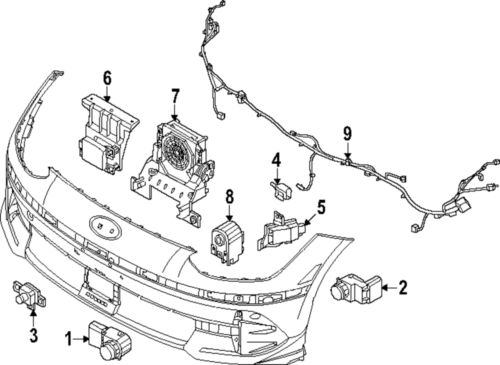 6
7
9
4
8
5
2
3
1