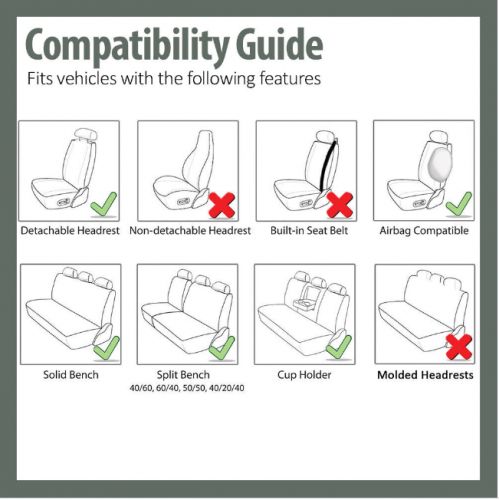 Compatibility Guide
Fits vehicles with the following features

Detachable Headrest

Non-detachable Headrest

Built-in Seat Belt

Airbag Compatible

Solid Bench

Split Bench
40/60, 60/40, 50/50, 40/20/40

Cup Holder

Molded Headrests