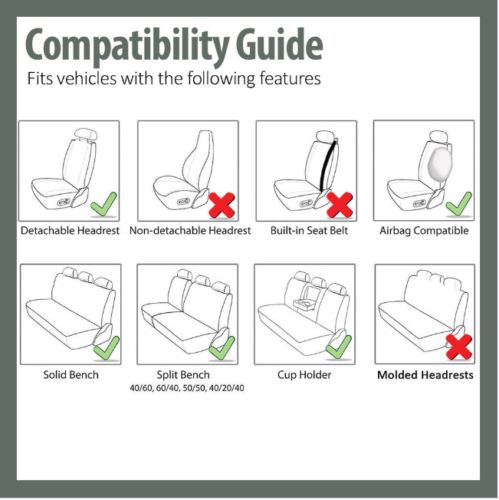 Compatibility Guide

Fits vehicles with the following features

Detachable Headrest

Non-detachable Headrest

Built-in Seat Belt

Airbag Compatible

Solid Bench

Split Bench
40/60, 60/40, 50/50, 40/20/40

Cup Holder

Molded Headrests