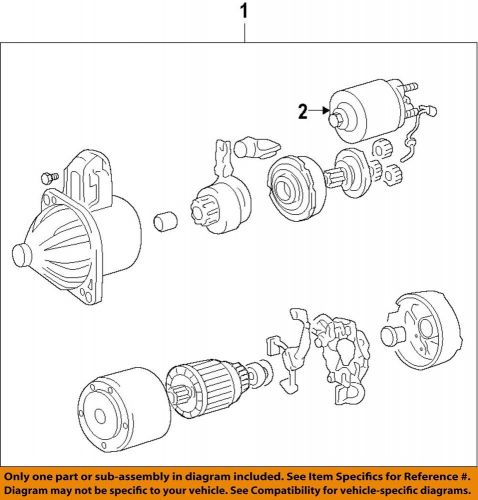 1

2

Only one part or sub-assembly in diagram included. See Item Specifics for Reference #. Diagram may not be specific to your vehicle. See Compatibility for vehicle-specific diagrams.