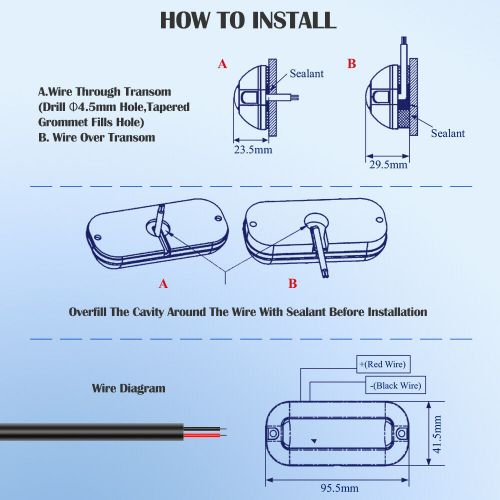 HOW TO INSTALL

A.Wire Through Transom
(Drill Φ4.5mm Hole,Tapered Grommet Fills Hole)
B. Wire Over Transom

A

Sealant

23.5mm

B

Sealant

29.5mm

A

B

Overfill The Cavity Around The Wire With Sealant Before Installation

Wire Diagram

+(Red Wire)

-(Black Wire)

41.5mm

95.5mm